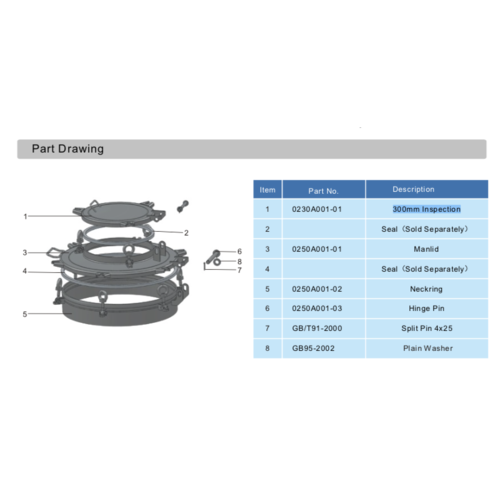 Part Drawing

1
2
3
4
5
6
8
7

| Item | Part No. | Description |
|---|---|---|
| 1 | 0230A001-01 | 300mm Inspection |
| 2 | | Seal（Sold Separately） |
| 3 | 0250A001-01 | Manlid |
| 4 | | Seal（Sold Separately） |
| 5 | 0250A001-02 | Neckring |
| 6 | 0250A001-03 | Hinge Pin |
| 7 | GB/T91-2000 | Split Pin 4x25 |
| 8 | GB95-2002 | Plain Washer |