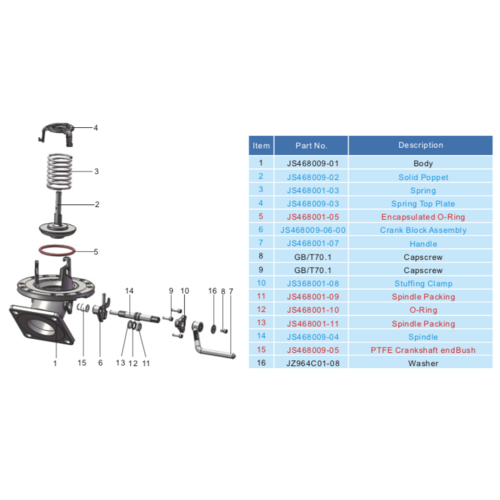 4
3
2
5
14
9
10
16
8
7
1
15
6
13
12
11

| Item | Part No. | Description |
|---|---|---|
| 1 | JS468009-01 | Body |
| 2 | JS468009-02 | Solid Poppet |
| 3 | JS468001-03 | Spring |
| 4 | JS468009-03 | Spring Top Plate |
| 5 | JS468001-05 | Encapsulated O-Ring |
| 6 | JS468009-06-00 | Crank Block Assembly |
| 7 | JS468001-07 | Handle |
| 8 | GB/T70.1 | Capscrew |
| 9 | GB/T70.1 | Capscrew |
| 10 | JS368001-08 | Stuffing Clamp |
| 11 | JS468001-09 | Spindle Packing |
| 12 | JS468001-10 | O-Ring |
| 13 | JS468001-11 | Spindle Packing |
| 14 | JS468009-04 | Spindle |
| 15 | JS468009-05 | PTFE Crankshaft endBush |
| 16 | JZ964C01-08 | Washer |