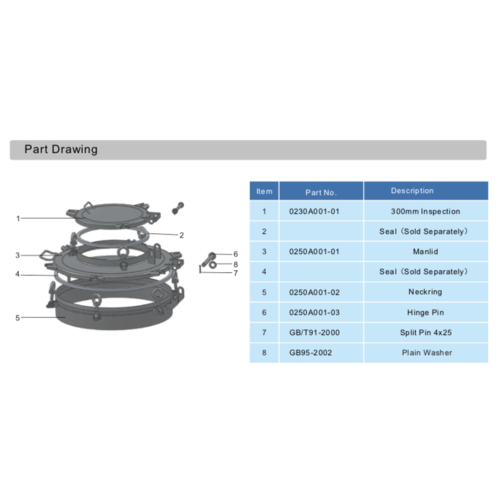 Part Drawing

1
2
3
4
5
6
8
7

| Item | Part No. | Description |
|---|---|---|
| 1 | 0230A001-01 | 300mm Inspection |
| 2 | | Seal（Sold Separately） |
| 3 | 0250A001-01 | Manlid |
| 4 | | Seal（Sold Separately） |
| 5 | 0250A001-02 | Neckring |
| 6 | 0250A001-03 | Hinge Pin |
| 7 | GB/T91-2000 | Split Pin 4x25 |
| 8 | GB95-2002 | Plain Washer |