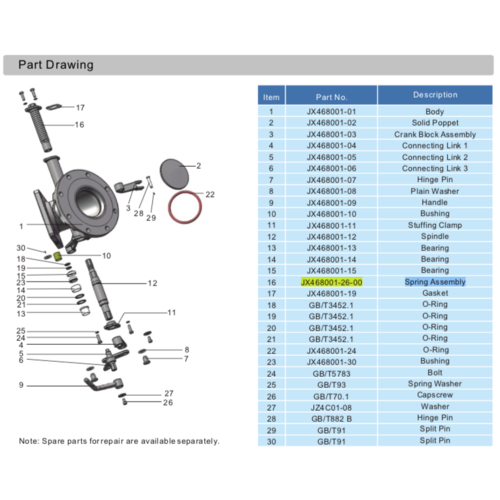 Part Drawing

17
16
2
22
3
28
29
1
30
10
18
19
15
23
14
20
21
13
12
11
25
24
4
5
6
8
7
9
27
26

Note: Spare parts for repair are available separately.

| Item | Part No. | Description |
|---|---|---|
| 1 | JX468001-01 | Body |
| 2 | JX468001-02 | Solid Poppet |
| 3 | JX468001-03 | Crank Block Assembly |
| 4 | JX468001-04 | Connecting Link 1 |
| 5 | JX468001-05 | Connecting Link 2 |
| 6 | JX468001-06 | Connecting Link 3 |
| 7 | JX468001-07 | Hinge Pin |
| 8 | JX468001-08 | Plain Washer |
| 9 | JX468001-09 | Handle |
| 10 | JX468001-10 | Bushing |
| 11 | JX468001-11 | Stuffing Clamp |
| 12 | JX468001-12 | Spindle |
| 13 | JX468001-13 | Bearing |
| 14 | JX468001-14 | Bearing |
| 15 | JX468001-15 | Bearing |
| 16 | JX468001-26-00 | Spring Assembly |
| 17 | JX468001-19 | Gasket |
| 18 | GB/T3452.1 | O-Ring |
| 19 | GB/T3452.1 | O-Ring |
| 20 | GB/T3452.1 | O-Ring |
| 21 | GB/T3452.1 | O-Ring |
| 22 | JX468001-24 | O-Ring |
| 23 | JX468001-30 | Bushing |
| 24 | GB/T5783 | Bolt |
| 25 | GB/T93 | Spring Washer |
| 26 | GB/T70.1 | Capscrew |
| 27 | JZ4C01-08 | Washer |
| 28 | GB/T882 B | Hinge Pin |
| 29 | GB/T91 | Split Pin |
| 30 | GB/T91 | Split Pin |