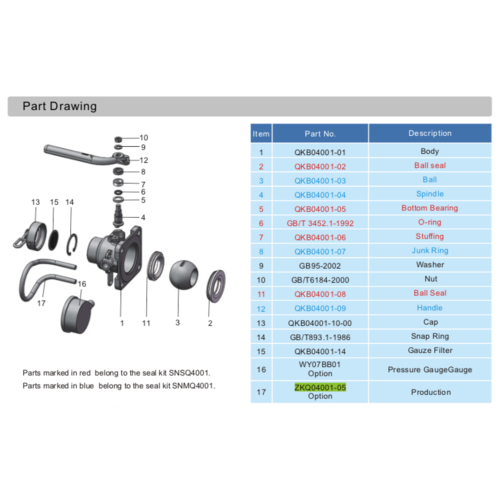 Part Drawing

10
9
12
8
7
6
5
4
13 15 14
16
17
1 11 3 2

Parts marked in red belong to the seal kit SNSQ4001.
Parts marked in blue belong to the seal kit SNMQ4001.

| Item | Part No. | Description |
|---|---|---|
| 1 | QKB04001-01 | Body |
| 2 | QKB04001-02 | Ball seal |
| 3 | QKB04001-03 | Ball |
| 4 | QKB04001-04 | Spindle |
| 5 | QKB04001-05 | Bottom Bearing |
| 6 | GB/T 3452.1-1992 | O-ring |
| 7 | QKB04001-06 | Stuffing |
| 8 | QKB04001-07 | Junk Ring |
| 9 | GB95-2002 | Washer |
| 10 | GB/T6184-2000 | Nut |
| 11 | QKB04001-08 | Ball Seal |
| 12 | QKB04001-09 | Handle |
| 13 | QKB04001-10-00 | Cap |
| 14 | GB/T893.1-1986 | Snap Ring |
| 15 | QKB04001-14 | Gauze Filter |
| 16 | WY07BB01 Option | Pressure GaugeGauge |
| 17 | ZKQ04001-05 Option | Production |