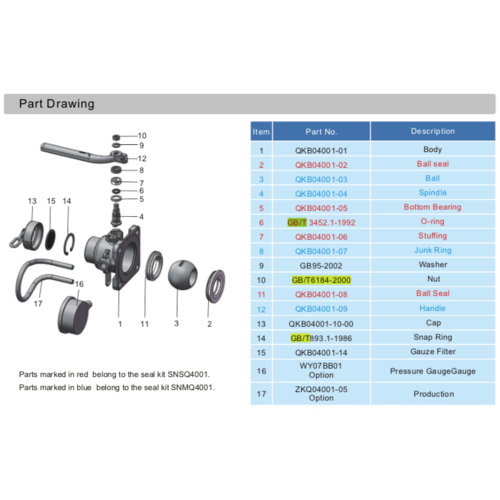 Part Drawing

10
9
12
8
7
6
5
4
13 15 14
16
17
1 11 3 2

Parts marked in red belong to the seal kit SNSQ4001.
Parts marked in blue belong to the seal kit SNMQ4001.

| Item | Part No. | Description |
|---|---|---|
| 1 | QKB04001-01 | Body |
| 2 | QKB04001-02 | Ball seal |
| 3 | QKB04001-03 | Ball |
| 4 | QKB04001-04 | Spindle |
| 5 | QKB04001-05 | Bottom Bearing |
| 6 | GB/T 3452.1-1992 | O-ring |
| 7 | QKB04001-06 | Stuffing |
| 8 | QKB04001-07 | Junk Ring |
| 9 | GB95-2002 | Washer |
| 10 | GB/T6184-2000 | Nut |
| 11 | QKB04001-08 | Ball Seal |
| 12 | QKB04001-09 | Handle |
| 13 | QKB04001-10-00 | Cap |
| 14 | GB/T893.1-1986 | Snap Ring |
| 15 | QKB04001-14 | Gauze Filter |
| 16 | WY07BB01 Option | Pressure GaugeGauge |
| 17 | ZKQ04001-05 Option | Production |