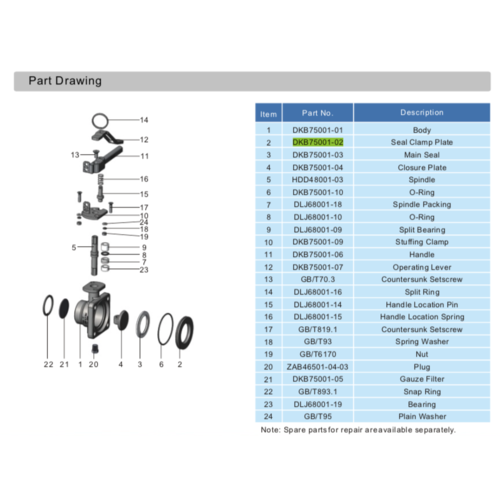 Part Drawing

14
12
13
11
16
15
17
10
24
18
19
5
9
8
7
23
22 21 1 20 4 3 6 2

| Item | Part No. | Description |
|---|---|---|
| 1 | DKB75001-01 | Body |
| 2 | DKB75001-02 | Seal Clamp Plate |
| 3 | DKB75001-03 | Main Seal |
| 4 | DKB75001-04 | Closure Plate |
| 5 | HDD48001-03 | Spindle |
| 6 | DKB75001-10 | O-Ring |
| 7 | DLJ68001-18 | Spindle Packing |
| 8 | DLJ68001-10 | O-Ring |
| 9 | DLJ68001-09 | Split Bearing |
| 10 | DKB75001-09 | Stuffing Clamp |
| 11 | DKB75001-06 | Handle |
| 12 | DKB75001-07 | Operating Lever |
| 13 | GB/T70.3 | Countersunk Setscrew |
| 14 | DLJ68001-16 | Split Ring |
| 15 | DLJ68001-14 | Handle Location Pin |
| 16 | DLJ68001-15 | Handle Location Spring |
| 17 | GB/T819.1 | Countersunk Setscrew |
| 18 | GB/T93 | Spring Washer |
| 19 | GB/T6170 | Nut |
| 20 | ZAB46501-04-03 | Plug |
| 21 | DKB75001-05 | Gauze Filter |
| 22 | GB/T893.1 | Snap Ring |
| 23 | DLJ68001-19 | Bearing |
| 24 | GB/T95 | Plain Washer |

Note: Spare partsfor repair areavailable separately.