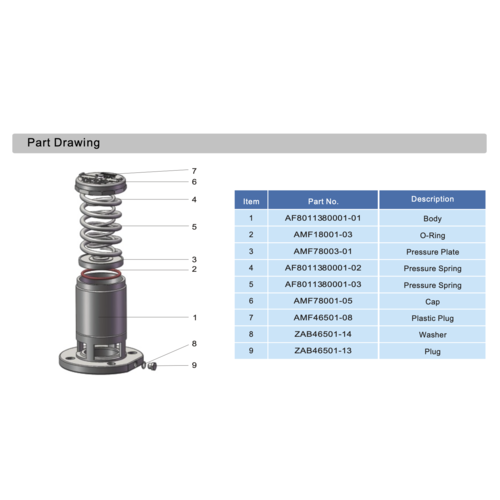 Part Drawing

7
6
4
5
3
2
1
8
9

| Item | Part No. | Description |
|---|---|---|
| 1 | AF8011380001-01 | Body |
| 2 | AMF18001-03 | O-Ring |
| 3 | AMF78003-01 | Pressure Plate |
| 4 | AF8011380001-02 | Pressure Spring |
| 5 | AF8011380001-03 | Pressure Spring |
| 6 | AMF78001-05 | Cap |
| 7 | AMF46501-08 | Plastic Plug |
| 8 | ZAB46501-14 | Washer |
| 9 | ZAB46501-13 | Plug |