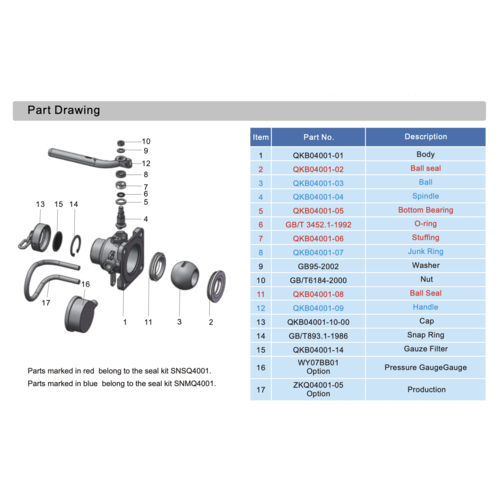 Part Drawing

10
9
12
8
7
6
5
4
13 15 14
16
17
1 11 3 2

Parts marked in red belong to the seal kit SNSQ4001.
Parts marked in blue belong to the seal kit SNMQ4001.

| Item | Part No. | Description |
|---|---|---|
| 1 | QKB04001-01 | Body |
| 2 | QKB04001-02 | Ball seal |
| 3 | QKB04001-03 | Ball |
| 4 | QKB04001-04 | Spindle |
| 5 | QKB04001-05 | Bottom Bearing |
| 6 | GB/T 3452.1-1992 | O-ring |
| 7 | QKB04001-06 | Stuffing |
| 8 | QKB04001-07 | Junk Ring |
| 9 | GB95-2002 | Washer |
| 10 | GB/T6184-2000 | Nut |
| 11 | QKB04001-08 | Ball Seal |
| 12 | QKB04001-09 | Handle |
| 13 | QKB04001-10-00 | Cap |
| 14 | GB/T893.1-1986 | Snap Ring |
| 15 | QKB04001-14 | Gauze Filter |
| 16 | WY07BB01 Option | Pressure GaugeGauge |
| 17 | ZKQ04001-05 Option | Production |