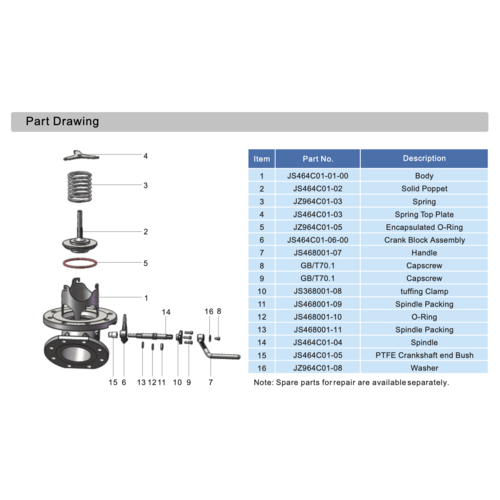 Part Drawing

4
3
2
5
1
14
16 8
15 6 13 12 11 10 9 7

| Item | Part No. | Description |
|---|---|---|
| 1 | JS464C01-01-00 | Body |
| 2 | JS464C01-02 | Solid Poppet |
| 3 | JZ964C01-03 | Spring |
| 4 | JS464C01-03 | Spring Top Plate |
| 5 | JZ964C01-05 | Encapsulated O-Ring |
| 6 | JS464C01-06-00 | Crank Block Assembly |
| 7 | JS468001-07 | Handle |
| 8 | GB/T70.1 | Capscrew |
| 9 | GB/T70.1 | Capscrew |
| 10 | JS368001-08 | tuffing Clamp |
| 11 | JS468001-09 | Spindle Packing |
| 12 | JS468001-10 | O-Ring |
| 13 | JS468001-11 | Spindle Packing |
| 14 | JS464C01-04 | Spindle |
| 15 | JS464C01-05 | PTFE Crankshaft end Bush |
| 16 | JZ964C01-08 | Washer |

Note: Spare parts for repair are available separately.