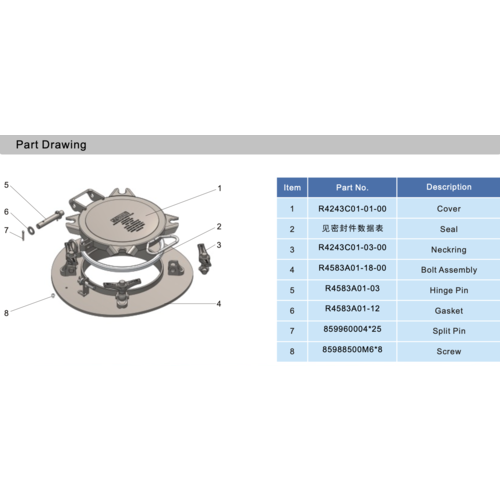 Part Drawing

5
6
7
8
1
2
3
4

| Item | Part No. | Description |
|---|---|---|
| 1 | R4243C01-01-00 | Cover |
| 2 | 见密封件数据表 | Seal |
| 3 | R4243C01-03-00 | Neckring |
| 4 | R4583A01-18-00 | Bolt Assembly |
| 5 | R4583A01-03 | Hinge Pin |
| 6 | R4583A01-12 | Gasket |
| 7 | 859960004*25 | Split Pin |
| 8 | 85988500M6*8 | Screw |