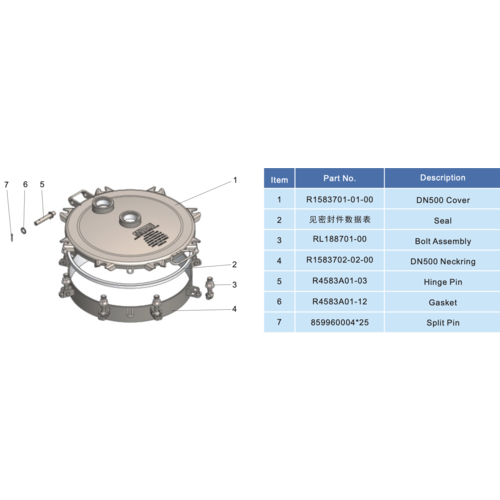 7
6
5
1
2
3
4

| Item | Part No. | Description |
|---|---|---|
| 1 | R1583701-01-00 | DN500 Cover |
| 2 | 见密封件数据表 | Seal |
| 3 | RL188701-00 | Bolt Assembly |
| 4 | R1583702-02-00 | DN500 Neckring |
| 5 | R4583A01-03 | Hinge Pin |
| 6 | R4583A01-12 | Gasket |
| 7 | 859960004*25 | Split Pin |