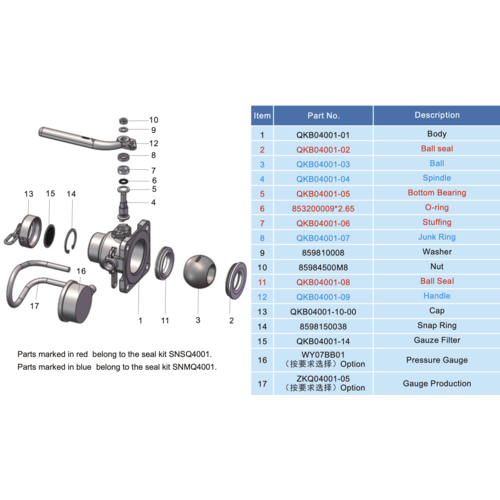 10
9
12
8
7
6
5
4
13
15
14
16
17
1
11
3
2

Parts marked in red belong to the seal kit SNSQ4001.
Parts marked in blue belong to the seal kit SNMQ4001.

| Item | Part No. | Description |
|---|---|---|
| 1 | QKB04001-01 | Body |
| 2 | QKB04001-02 | Ball seal |
| 3 | QKB04001-03 | Ball |
| 4 | QKB04001-04 | Spindle |
| 5 | QKB04001-05 | Bottom Bearing |
| 6 | 853200009*2.65 | O-ring |
| 7 | QKB04001-06 | Stuffing |
| 8 | QKB04001-07 | Junk Ring |
| 9 | 859810008 | Washer |
| 10 | 85984500M8 | Nut |
| 11 | QKB04001-08 | Ball Seal |
| 12 | QKB04001-09 | Handle |
| 13 | QKB04001-10-00 | Cap |
| 14 | 8598150038 | Snap Ring |
| 15 | QKB04001-14 | Gauze Filter |
| 16 | WY07BB01 （按要求选择）Option | Pressure Gauge |
| 17 | ZKQ04001-05 （按要求选择）Option | Gauge Production |