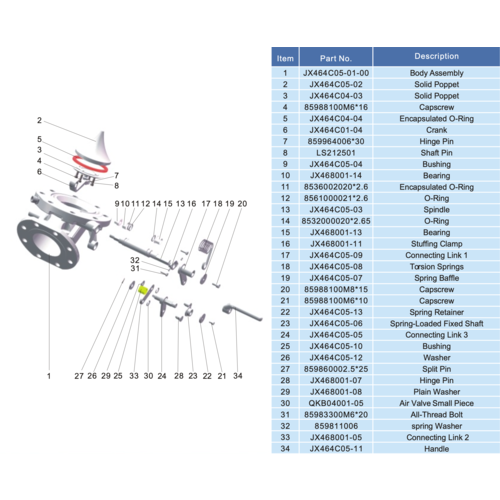 2
5
3
4
6
7
8
9 10 11 12 14 15 13 16 17 18 19 20
32
31
1
27 26 29 25 33 30 24 28 23 22 21 34

| Item | Part No. | Description |
|---|---|---|
| 1 | JX464C05-01-00 | Body Assembly |
| 2 | JX464C05-02 | Solid Poppet |
| 3 | JX464C04-03 | Solid Poppet |
| 4 | 85988100M6*16 | Capscrew |
| 5 | JX464C04-04 | Encapsulated O-Ring |
| 6 | JX464C01-04 | Crank |
| 7 | 859964006*30 | Hinge Pin |
| 8 | LS212501 | Shaft Pin |
| 9 | JX464C05-04 | Bushing |
| 10 | JX468001-14 | Bearing |
| 11 | 8536002020*2.6 | Encapsulated O-Ring |
| 12 | 8561000021*2.6 | O-Ring |
| 13 | JX464C05-03 | Spindle |
| 14 | 8532000020*2.65 | O-Ring |
| 15 | JX468001-13 | Bearing |
| 16 | JX468001-11 | Stuffing Clamp |
| 17 | JX464C05-09 | Connecting Link 1 |
| 18 | JX464C05-08 | Torsion Springs |
| 19 | JX464C05-07 | Spring Baffle |
| 20 | 85988100M8*15 | Capscrew |
| 21 | 85988100M6*10 | Capscrew |
| 22 | JX464C05-13 | Spring Retainer |
| 23 | JX464C05-06 | Spring-Loaded Fixed Shaft |
| 24 | JX464C05-05 | Connecting Link 3 |
| 25 | JX464C05-10 | Bushing |
| 26 | JX464C05-12 | Washer |
| 27 | 859860002.5*25 | Split Pin |
| 28 | JX468001-07 | Hinge Pin |
| 29 | JX468001-08 | Plain Washer |
| 30 | QKB04001-05 | Air Valve Small Piece |
| 31 | 85983300M6*20 | All-Thread Bolt |
| 32 | 859811006 | spring Washer |
| 33 | JX468001-05 | Connecting Link 2 |
| 34 | JX464C05-11 | Handle |