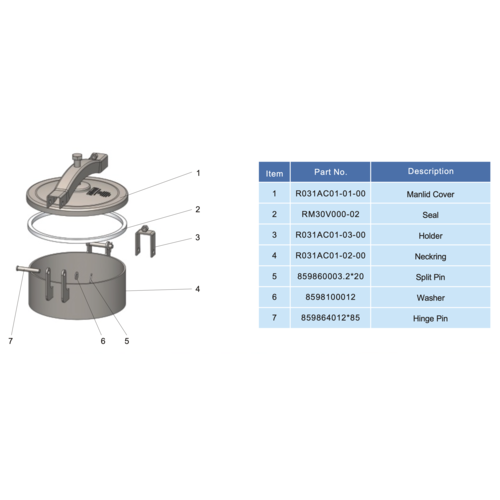 1
2
3
4
7
6
5

| Item | Part No. | Description |
|---|---|---|
| 1 | R031AC01-01-00 | Manlid Cover |
| 2 | RM30V000-02 | Seal |
| 3 | R031AC01-03-00 | Holder |
| 4 | R031AC01-02-00 | Neckring |
| 5 | 859860003.2*20 | Split Pin |
| 6 | 8598100012 | Washer |
| 7 | 859864012*85 | Hinge Pin |