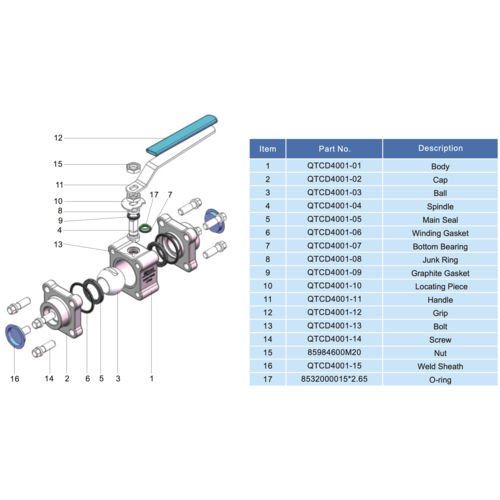 12

15

11

10

8

9

4

13

17

7

16

14

2

6

5

3

1

| Item | Part No. | Description |
|---|---|---|
| 1 | QTCD4001-01 | Body |
| 2 | QTCD4001-02 | Cap |
| 3 | QTCD4001-03 | Ball |
| 4 | QTCD4001-04 | Spindle |
| 5 | QTCD4001-05 | Main Seal |
| 6 | QTCD4001-06 | Winding Gasket |
| 7 | QTCD4001-07 | Bottom Bearing |
| 8 | QTCD4001-08 | Junk Ring |
| 9 | QTCD4001-09 | Graphite Gasket |
| 10 | QTCD4001-10 | Locating Piece |
| 11 | QTCD4001-11 | Handle |
| 12 | QTCD4001-12 | Grip |
| 13 | QTCD4001-13 | Bolt |
| 14 | QTCD4001-14 | Screw |
| 15 | 85984600M20 | Nut |
| 16 | QTCD4001-15 | Weld Sheath |
| 17 | 8532000015*2.65 | O-ring |