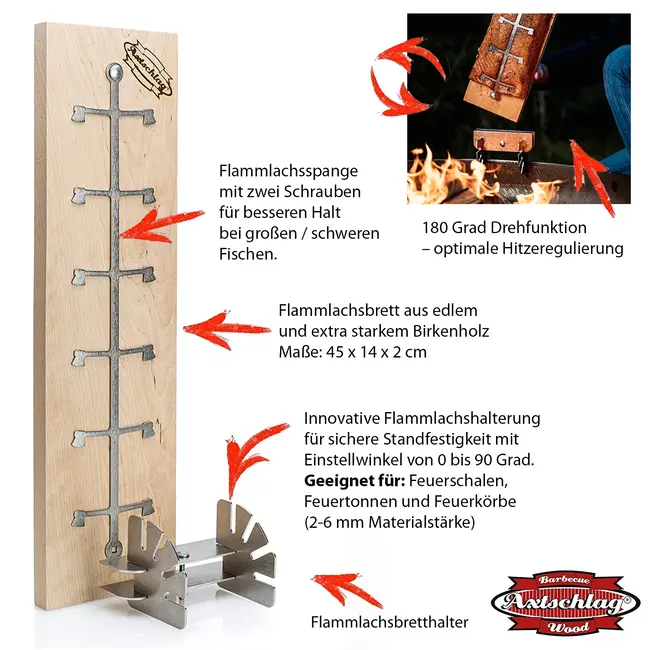 Axtschlag

Flammlachsspange mit zwei Schrauben für besseren Halt bei großen / schweren Fischen.

180 Grad Drehfunktion – optimale Hitzeregulierung

Flammlachsbrett aus edlem und extra starkem Birkenholz Maße: 45 x 14 x 2 cm

Innovative Flammlachshalterung für sichere Standfestigkeit mit Einstellwinkel von 0 bis 90 Grad. **Geeignet für:** Feuerschalen, Feuertonnen und Feuerkörbe (2-6 mm Materialstärke)

Flammlachsbretthalter

Barbecue Axtschlag® Wood