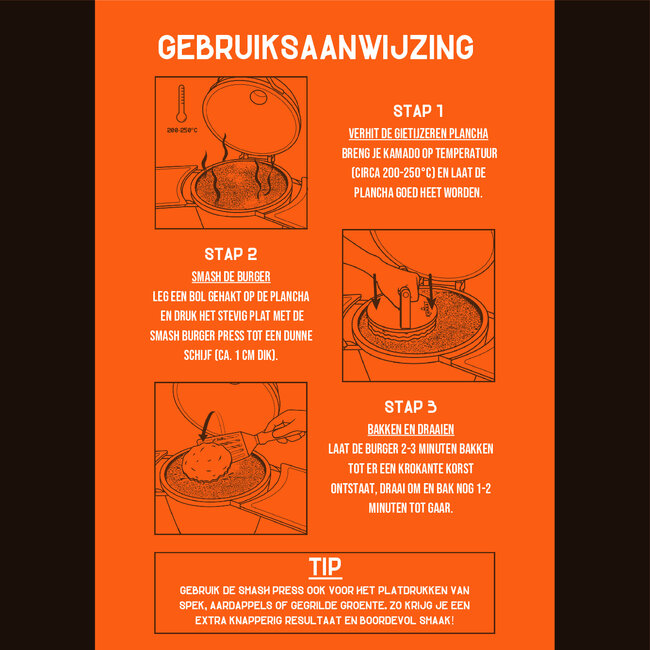 GEBRUIKSAANWIJZING

200-250°C

STAP 1

VERHIT DE GIETIJZEREN PLANCHA

BRENG JE KAMADO OP TEMPERATUUR (CIRCA 200-250°C) EN LAAT DE PLANCHA GOED HEET WORDEN.

STAP 2

SMASH DE BURGER

LEG EEN BOL GEHAKT OP DE PLANCHA EN DRUK HET STEVIG PLAT MET DE SMASH BURGER PRESS TOT EEN DUNNE SCHIJF (CA. 1 CM DIK).

STAP 3

BAKKEN EN DRAAIEN

LAAT DE BURGER 2-3 MINUTEN BAKKEN TOT ER EEN KROKANTE KORST ONTSTAAT, DRAAI OM EN BAK NOG 1-2 MINUTEN TOT GAAR.

TIP

GEBRUIK DE SMASH PRESS OOK VOOR HET PLATDRUKKEN VAN SPEK, AARDAPPELS OF GEGRILDE GROENTE. ZO KRIJG JE EEN EXTRA KNAPPERIG RESULTAAT EN BOORDEVOL SMAAK!