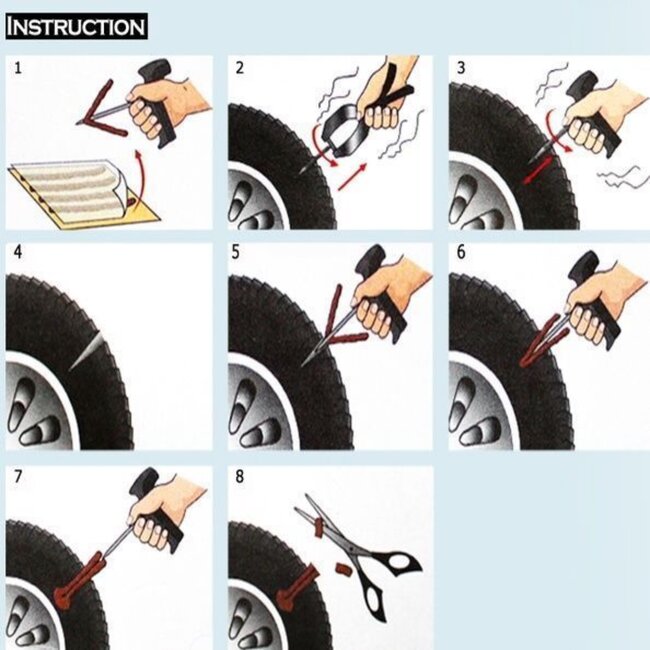 INSTRUCTION

1

2

3

4

5

6

7

8