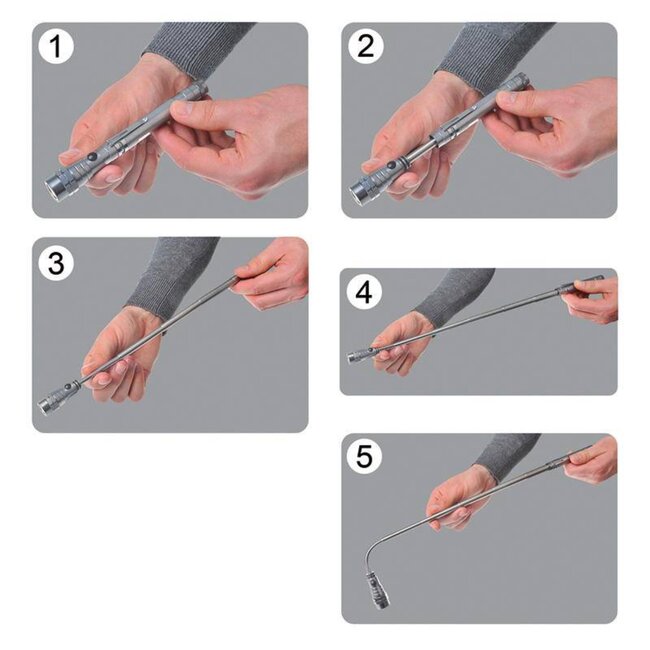 1

2

3

4

5