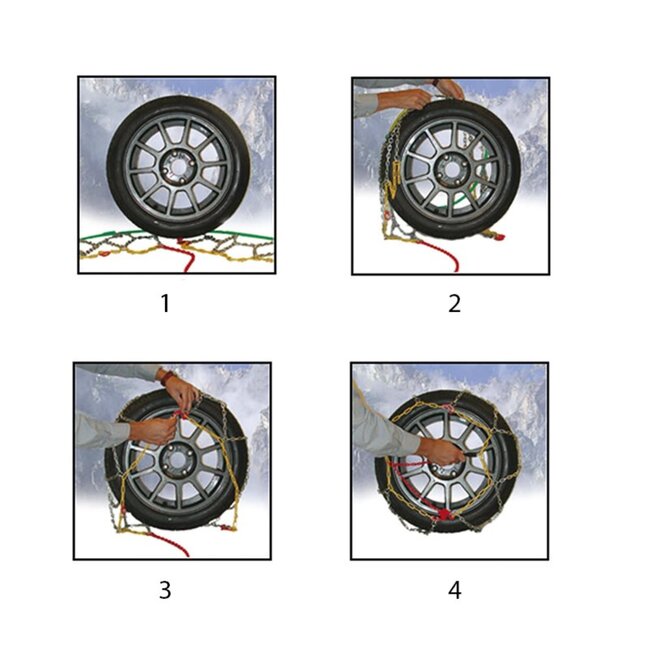 1

2

3

4