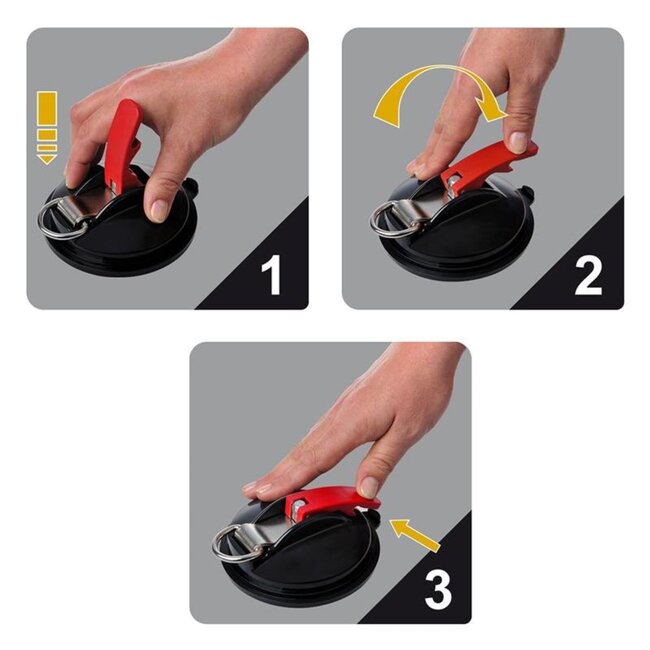 1

2

3