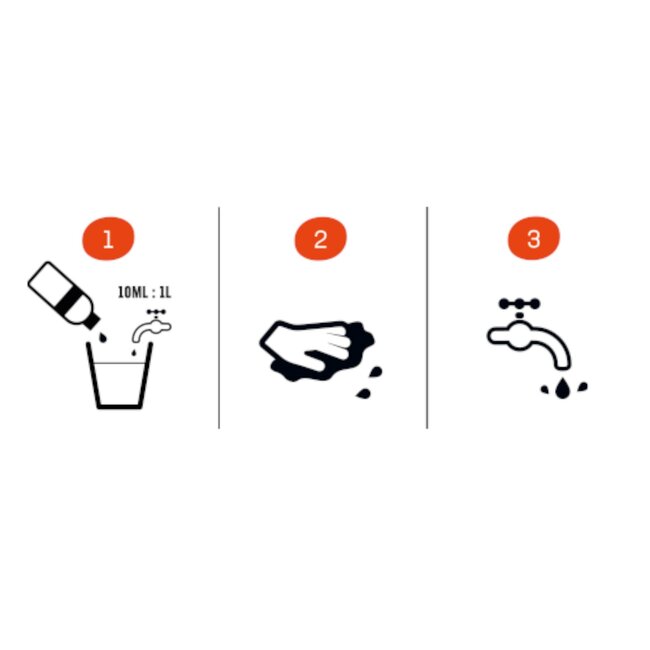 1

10ML : 1L

2

3