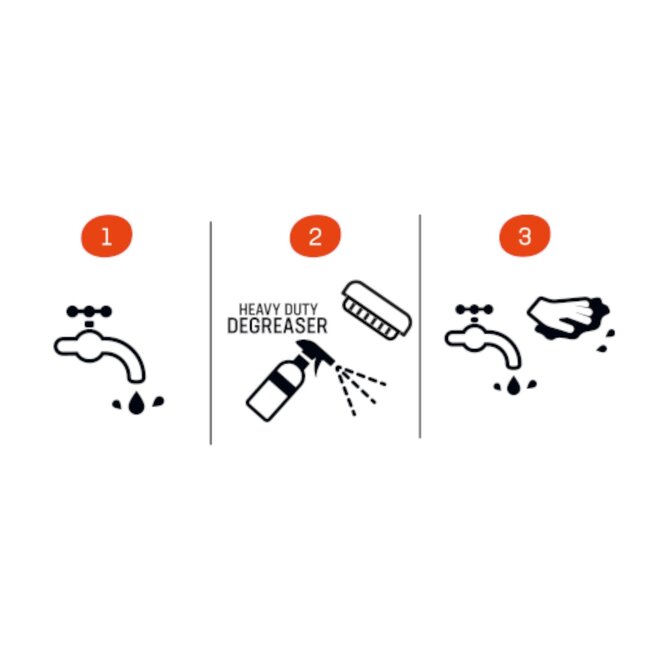 1

2

HEAVY DUTY
DEGREASER

3