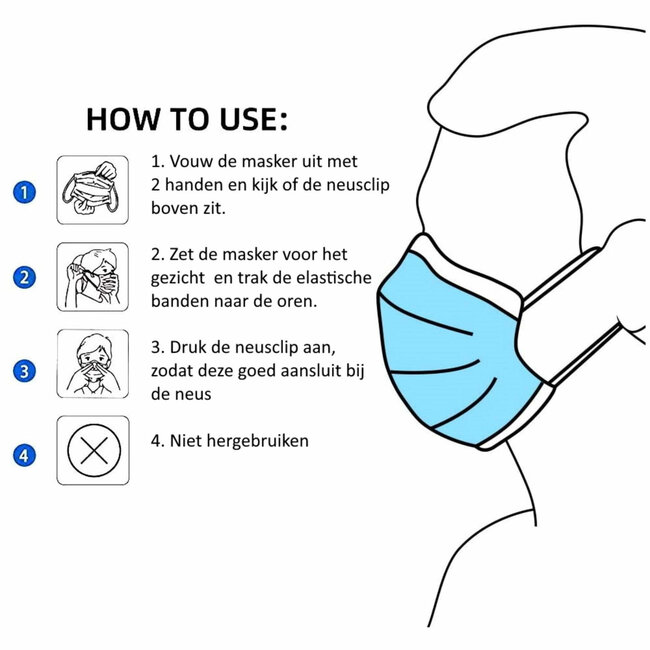 HOW TO USE:

1

1. Vouw de masker uit met 2 handen en kijk of de neusclip boven zit.

2

2. Zet de masker voor het gezicht en trak de elastische banden naar de oren.

3

3. Druk de neusclip aan, zodat deze goed aansluit bij de neus

4

4. Niet hergebruiken