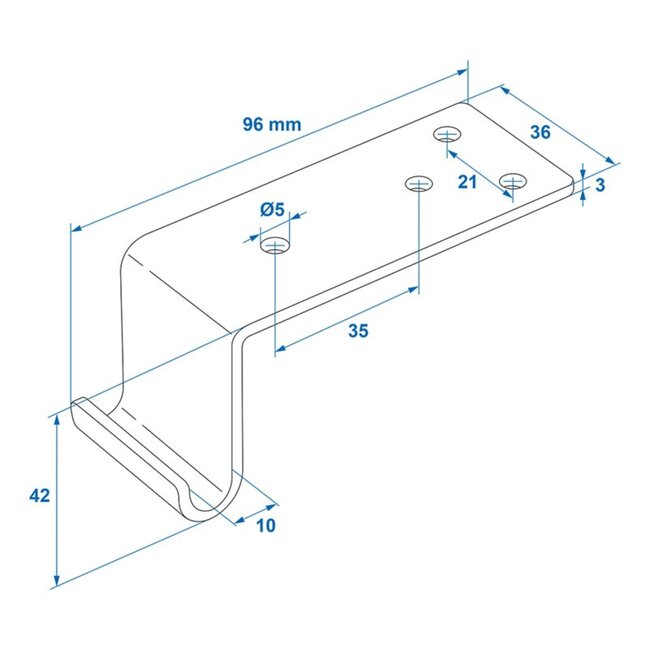 96 mm
36
21
3
Ø5
35
42
10