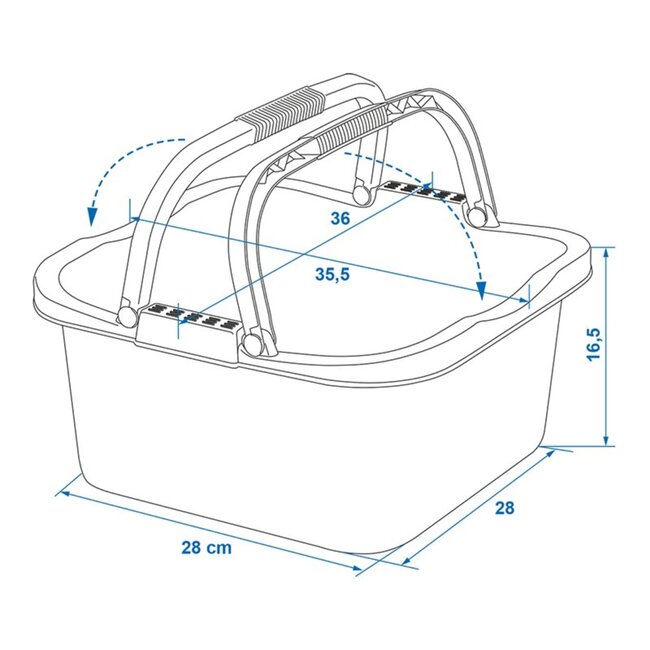 36

35,5

16,5

28

28 cm