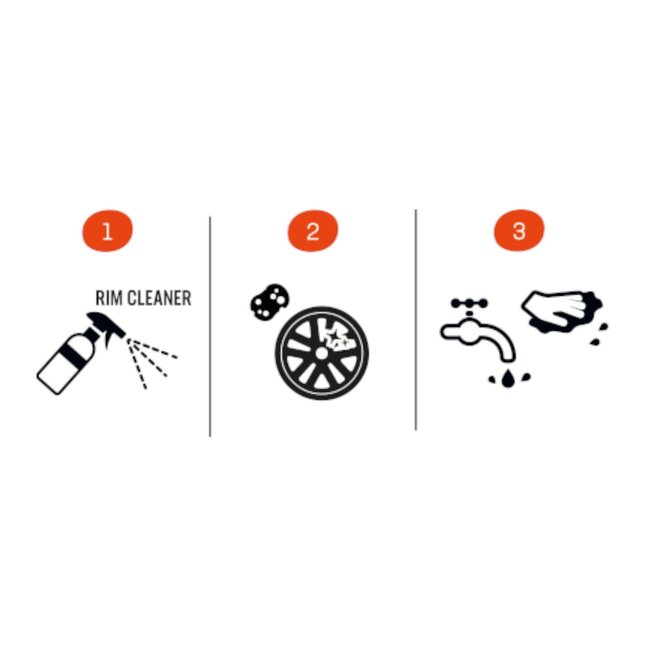 1

RIM CLEANER

2

3