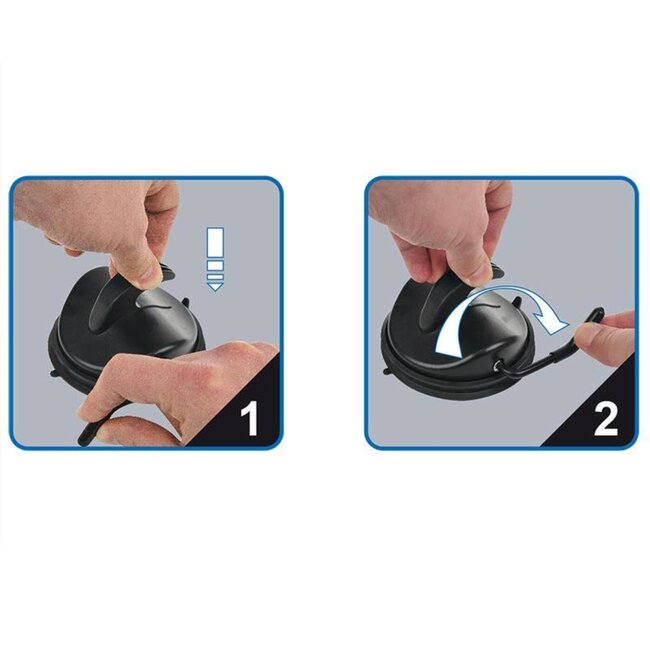 1

2