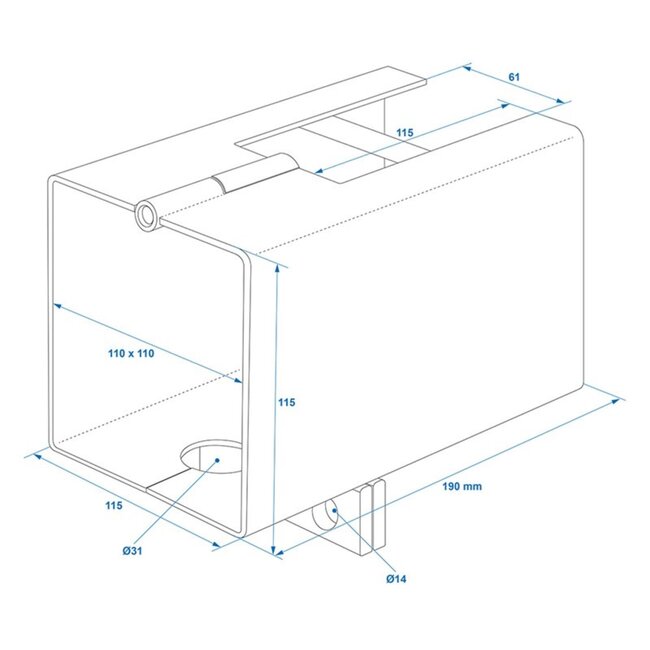 61

115

110 x 110

115

115

190 mm

Ø31

Ø14