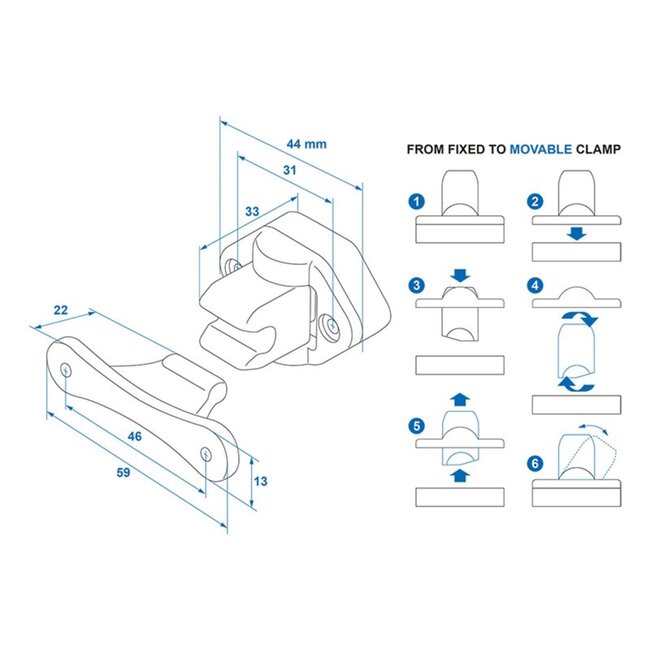 44 mm

31

33

22

46

59

13

FROM FIXED TO MOVABLE CLAMP

1

2

3

4

5

6