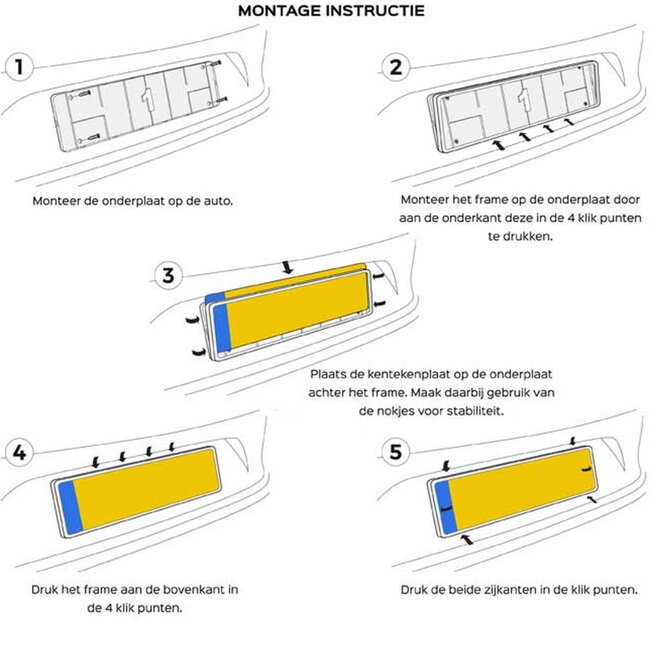 MONTAGE INSTRUCTIE

1

1

Monteer de onderplaat op de auto.

2

1

Monteer het frame op de onderplaat door aan de onderkant deze in de 4 klik punten te drukken.

3

Plaats de kentekenplaat op de onderplaat achter het frame. Maak daarbij gebruik van de nokjes voor stabiliteit.

4

Druk het frame aan de bovenkant in de 4 klik punten.

5

Druk de beide zijkanten in de klik punten.