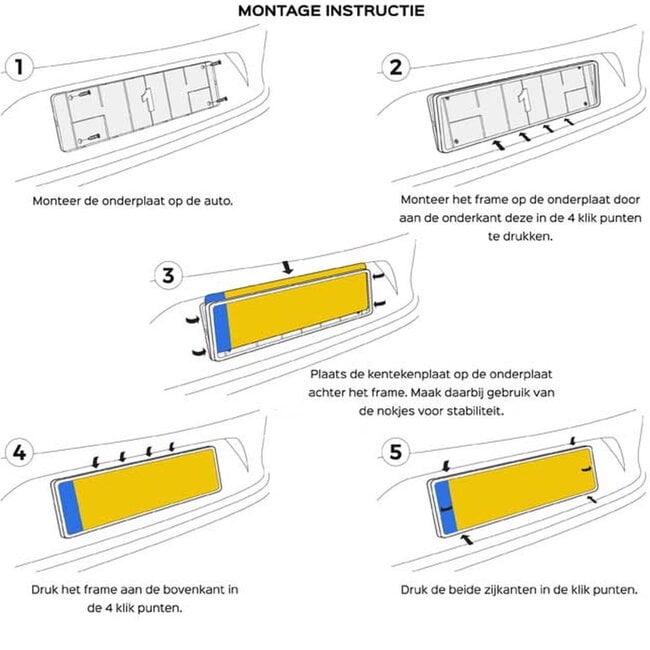 MONTAGE INSTRUCTIE

1

1

Monteer de onderplaat op de auto.

2

1

Monteer het frame op de onderplaat door aan de onderkant deze in de 4 klik punten te drukken.

3

Plaats de kentekenplaat op de onderplaat achter het frame. Maak daarbij gebruik van de nokjes voor stabiliteit.

4

Druk het frame aan de bovenkant in de 4 klik punten.

5

Druk de beide zijkanten in de klik punten.