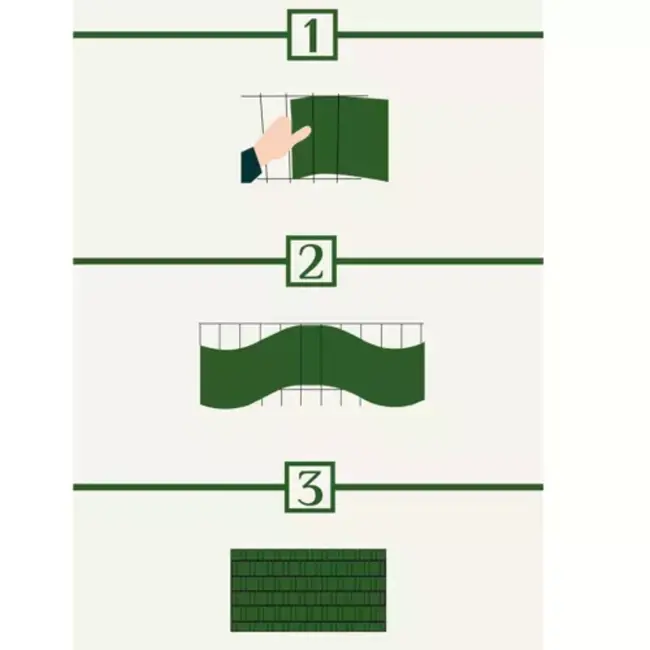 1

2

3