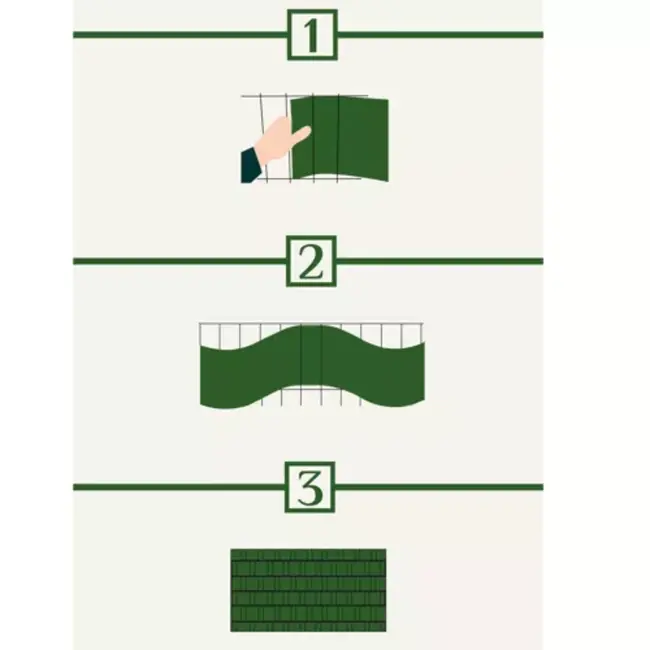 1

2

3