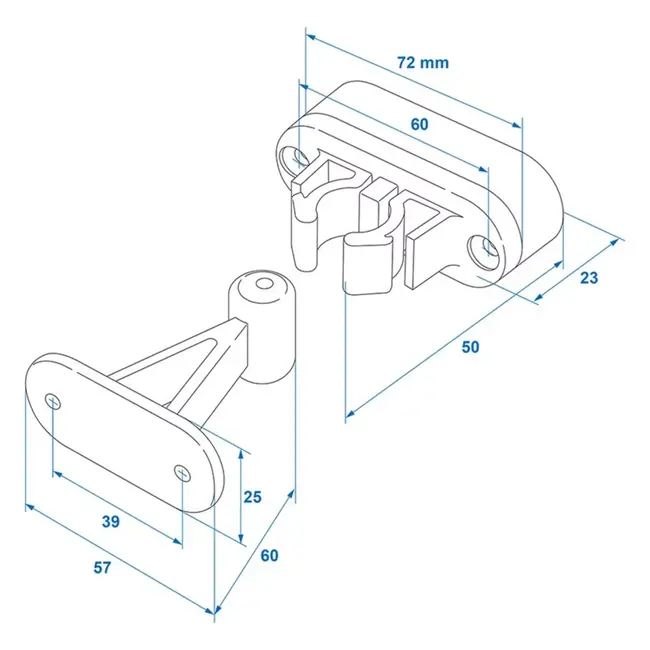 72 mm

60

23

50

25

39

60

57