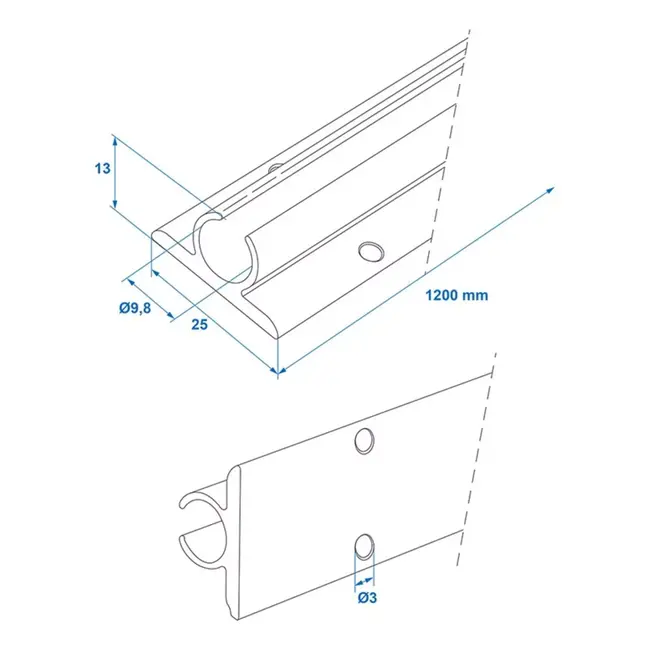 13

Ø9,8

25

1200 mm

Ø3