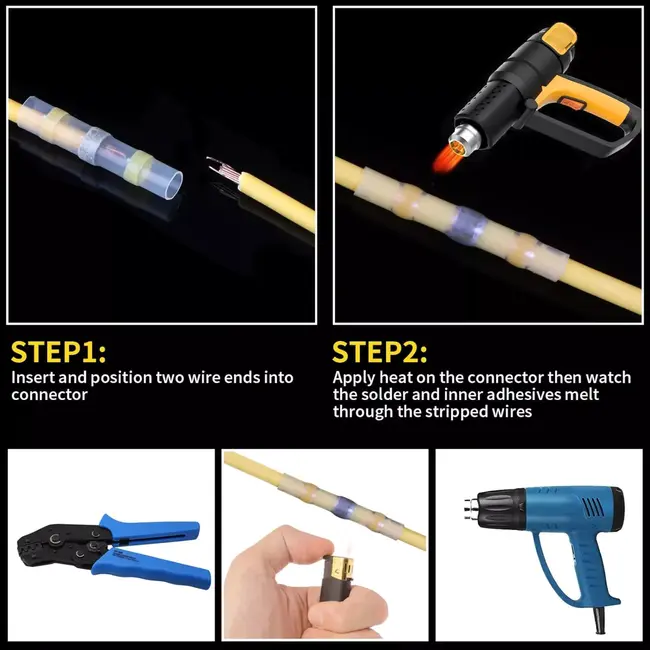 STEP1:
Insert and position two wire ends into connector

STEP2:
Apply heat on the connector then watch the solder and inner adhesives melt through the stripped wires