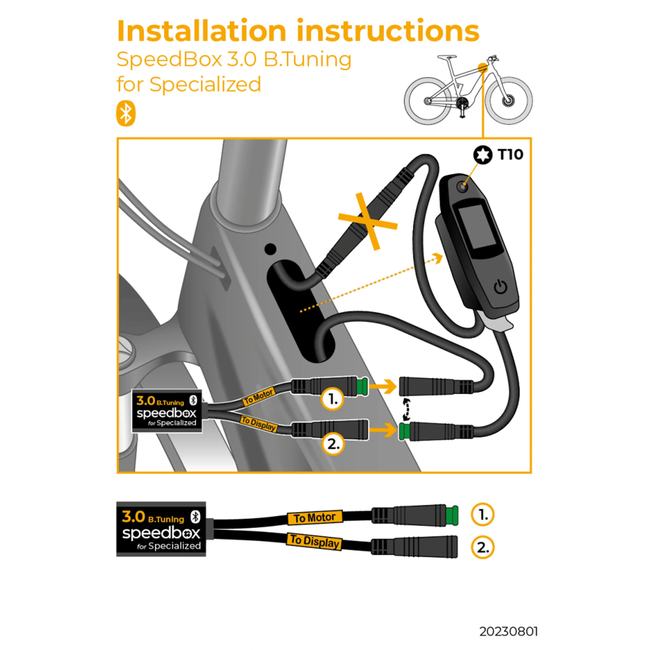 Installation instructions
SpeedBox 3.0 B.Tuning
for Specialized

T10

3.0 B.Tuning
speedbox
for Specialized

To Motor
To Display

1.
2.

3.0 B.Tuning
speedbox
for Specialized

To Motor
To Display

1.
2.

20230801