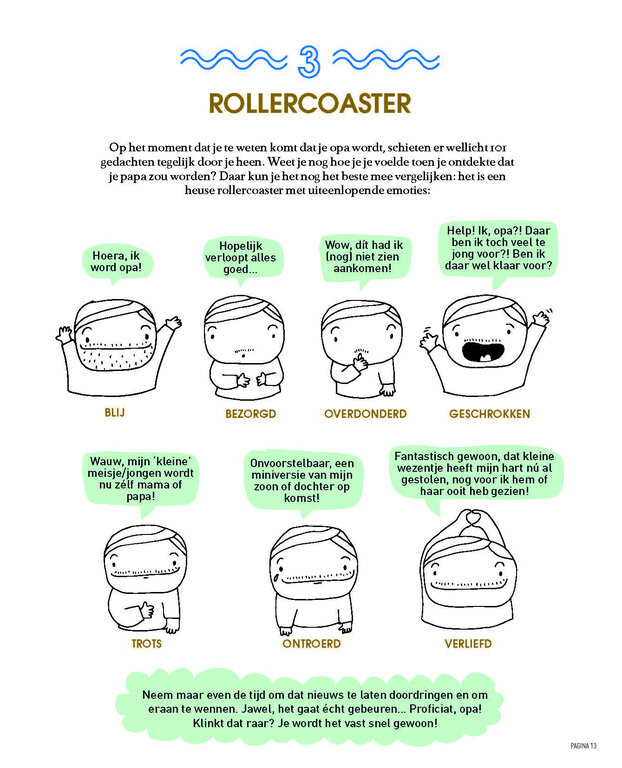 3

ROLLERCOASTER

Op het moment dat je te weten komt dat je opa wordt, schieten er wellicht 101 gedachten tegelijk door je heen. Weet je nog hoe je je voelde toen je ontdekte dat je papa zou worden? Daar kun je het nog het beste mee vergelijken: het is een heuse rollercoaster met uiteenlopende emoties:

Hoera, ik word opa!

BLIJ

Hopelijk verloopt alles goed...

BEZORGD

Wow, dít had ik (nog) niet zien aankomen!

OVERDONDERD

Help! Ik, opa?! Daar ben ik toch veel te jong voor?! Ben ik daar wel klaar voor?

GESCHROKKEN

Wauw, mijn 'kleine' meisje/jongen wordt nu zélf mama of papa!

TROTS

Onvoorstelbaar, een miniversie van mijn zoon of dochter op komst!

ONTROERD

Fantastisch gewoon, dat kleine wezentje heeft mijn hart nú al gestolen, nog voor ik hem of haar ooit heb gezien!

VERLIEFD

Neem maar even de tijd om dat nieuws te laten doordringen en om eraan te wennen. Jawel, het gaat écht gebeuren... Proficiat, opa! Klinkt dat raar? Je wordt het vast snel gewoon!

PAGINA 13