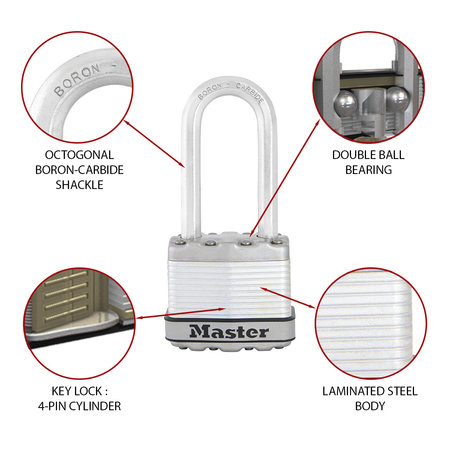 BORON -

BORON - CARBIDE

OCTOGONAL BORON-CARBIDE SHACKLE

DOUBLE BALL BEARING

Master

KEY LOCK : 4-PIN CYLINDER

LAMINATED STEEL BODY