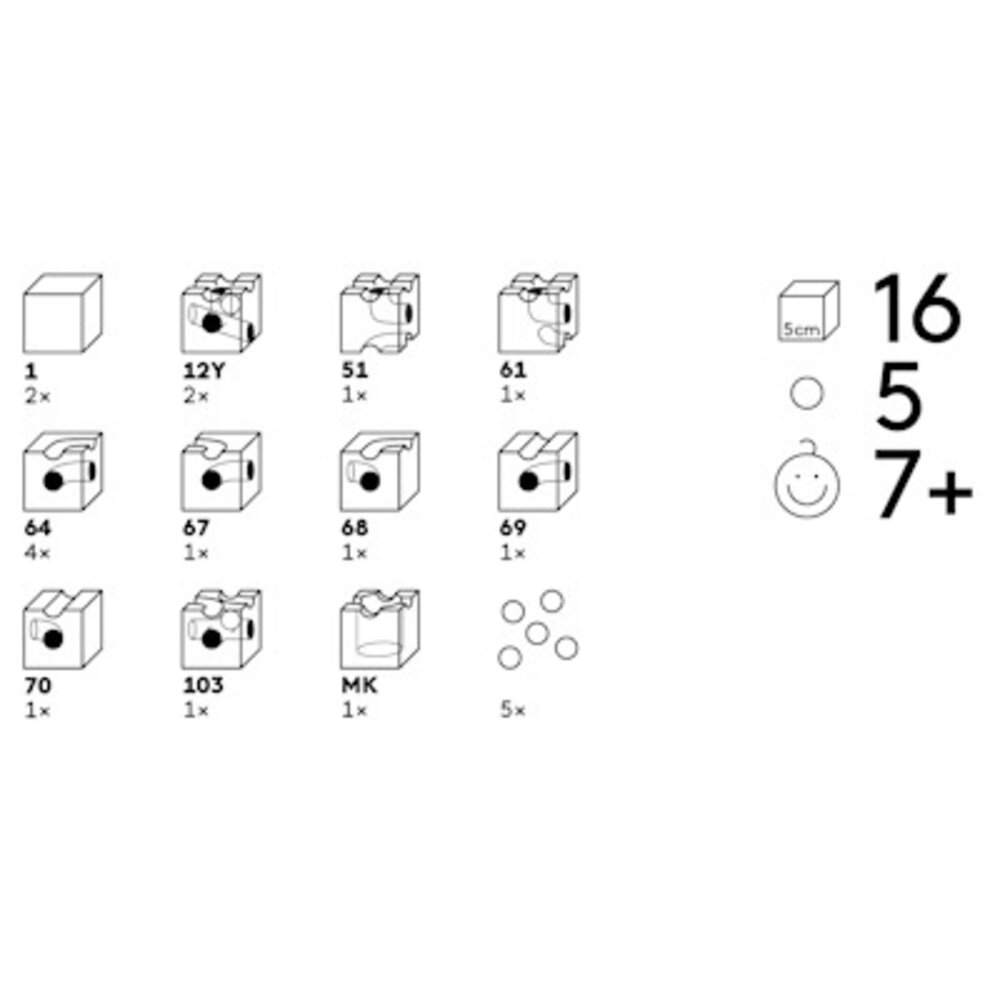 1
2×

12Y
2×

51
1×

61
1×

64
4×

67
1×

68
1×

69
1×

70
1×

103
1×

MK
1×

5×

5cm

16

5

7+