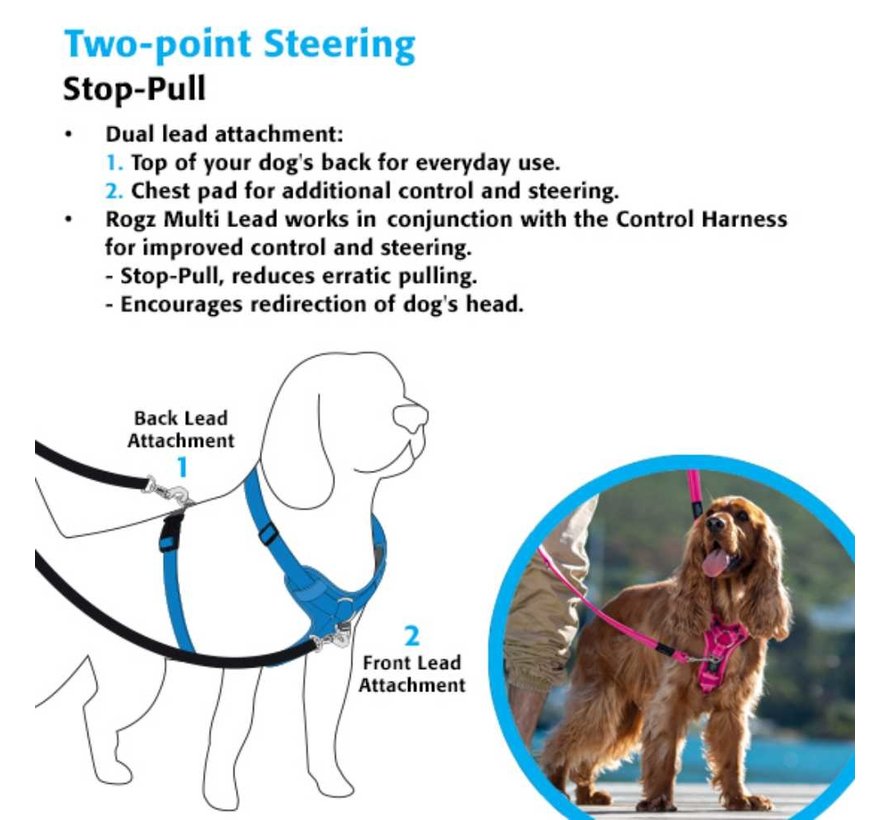 Two-point Steering
Stop-Pull

• Dual lead attachment:
1. Top of your dog's back for everyday use.
2. Chest pad for additional control and steering.
• Rogz Multi Lead works in conjunction with the Control Harness for improved control and steering.
- Stop-Pull, reduces erratic pulling.
- Encourages redirection of dog's head.

Back Lead Attachment
1

2
Front Lead Attachment