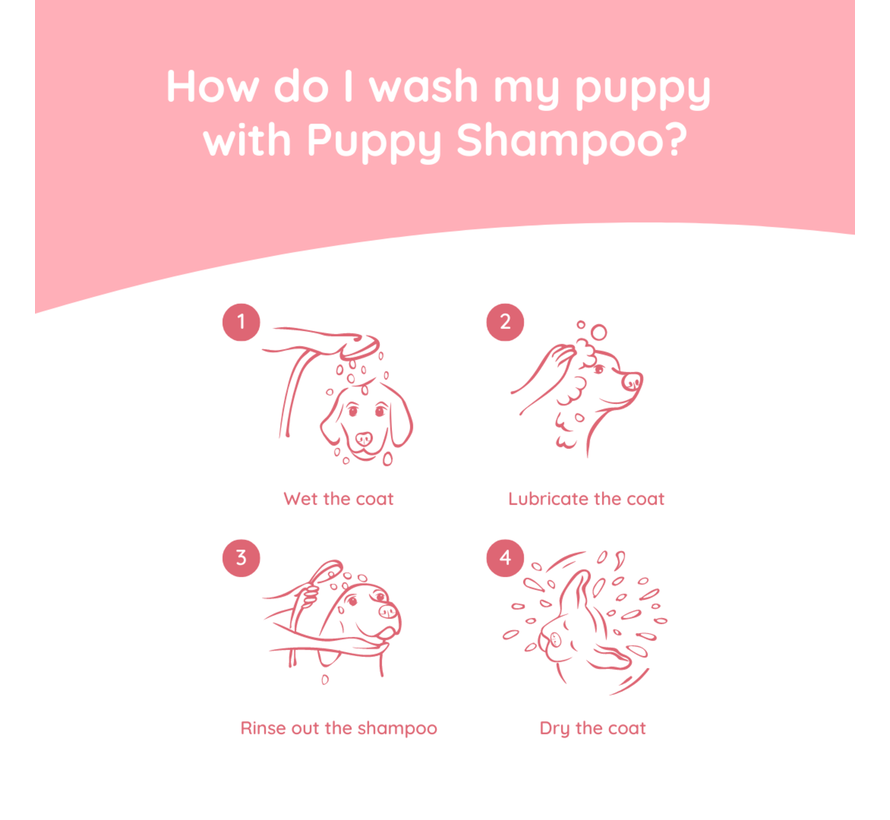 How do I wash my puppy with Puppy Shampoo?

1

Wet the coat

2

Lubricate the coat

3

Rinse out the shampoo

4

Dry the coat