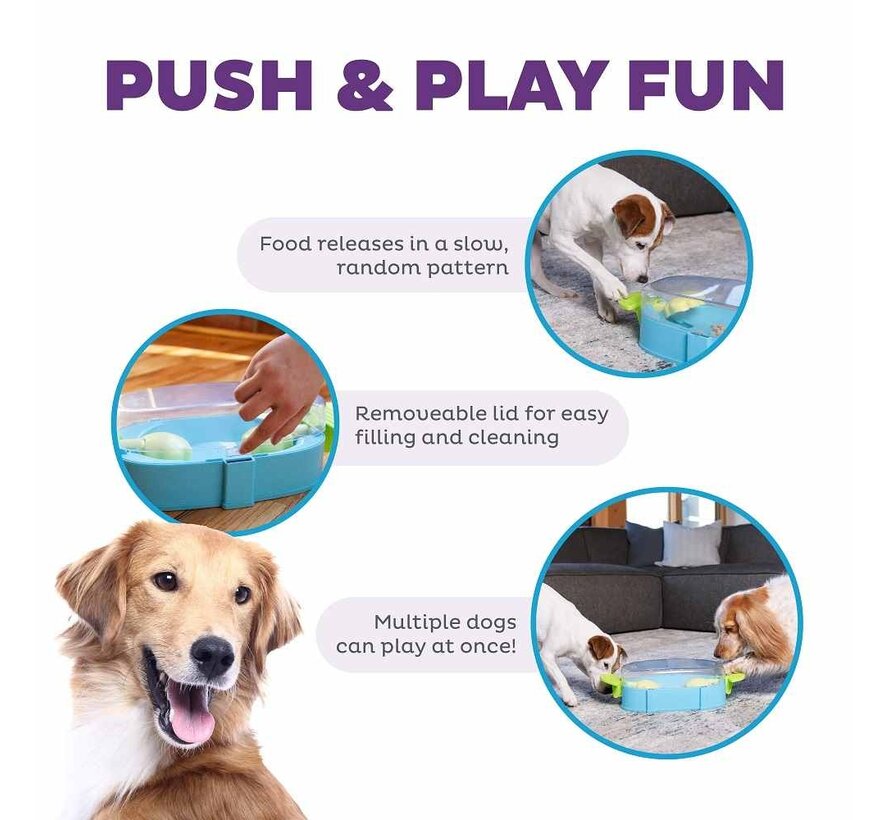 PUSH & PLAY FUN

Food releases in a slow, random pattern

Removeable lid for easy filling and cleaning

Multiple dogs can play at once!