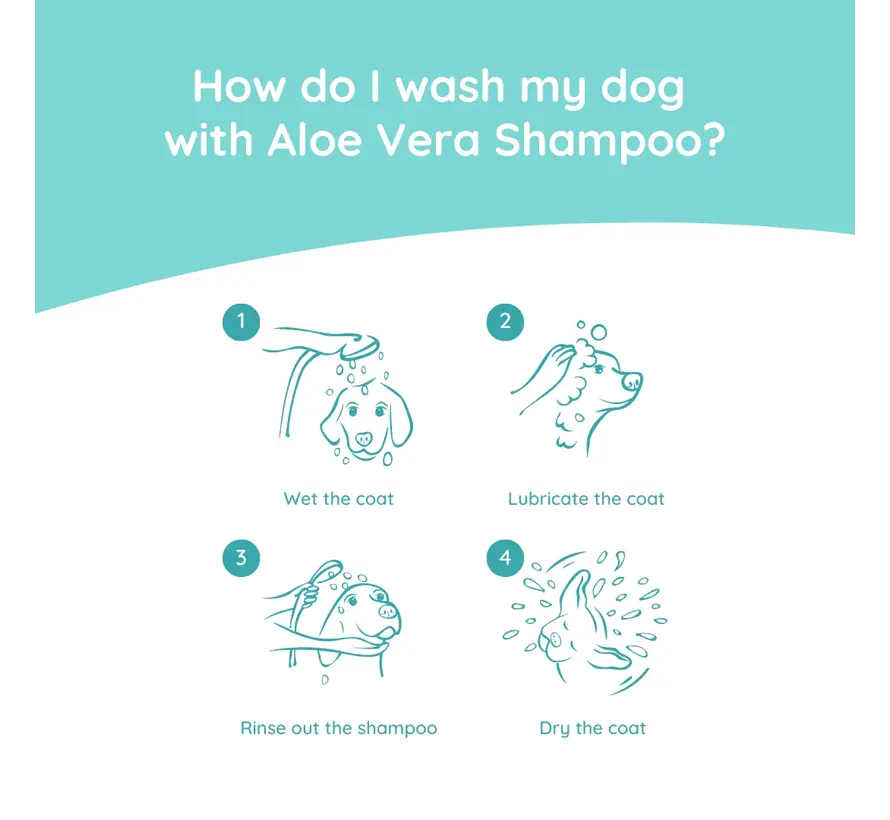 How do I wash my dog with Aloe Vera Shampoo?

1

Wet the coat

2

Lubricate the coat

3

Rinse out the shampoo

4

Dry the coat