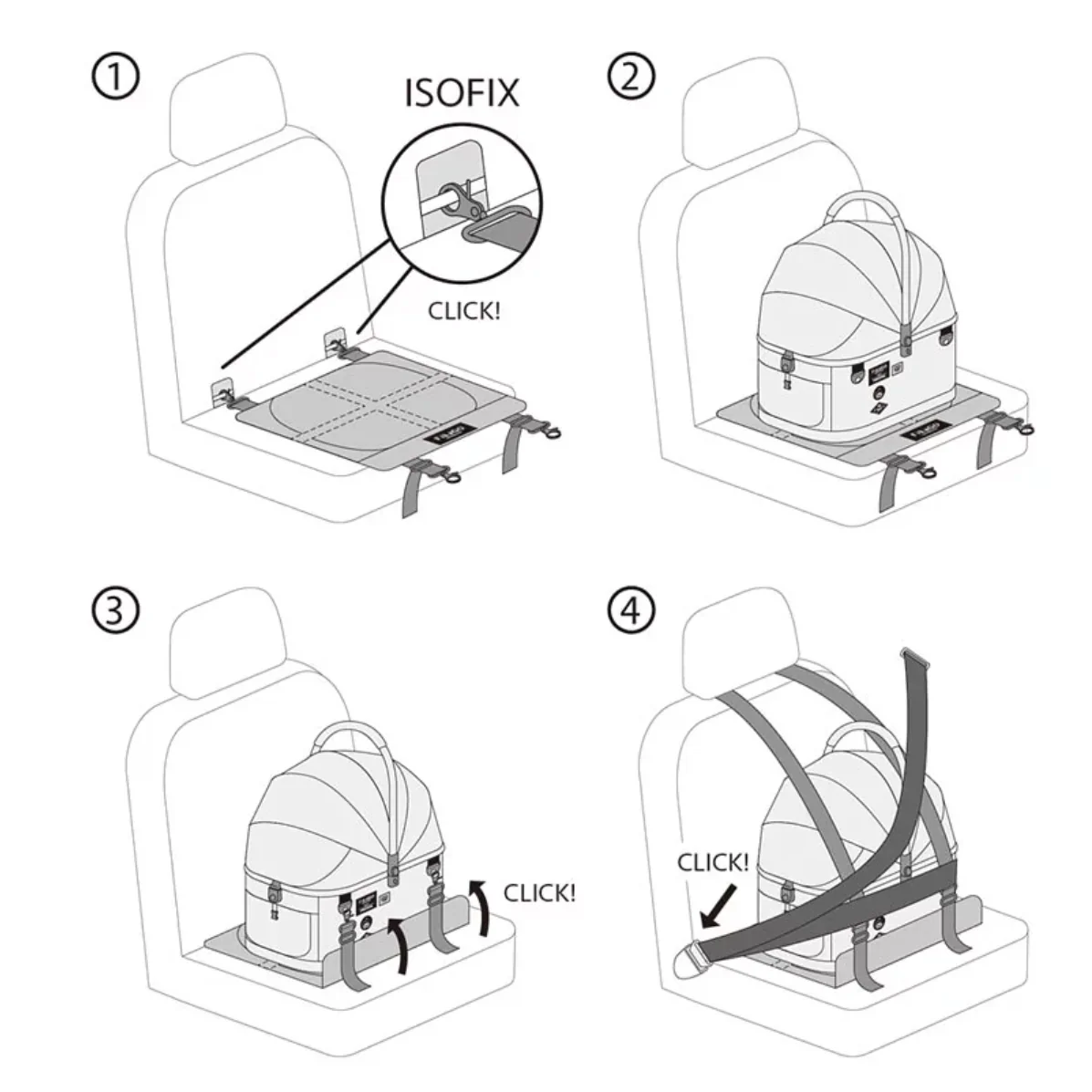 ①

ISOFIX

CLICK!

②

③

CLICK!

④

CLICK!