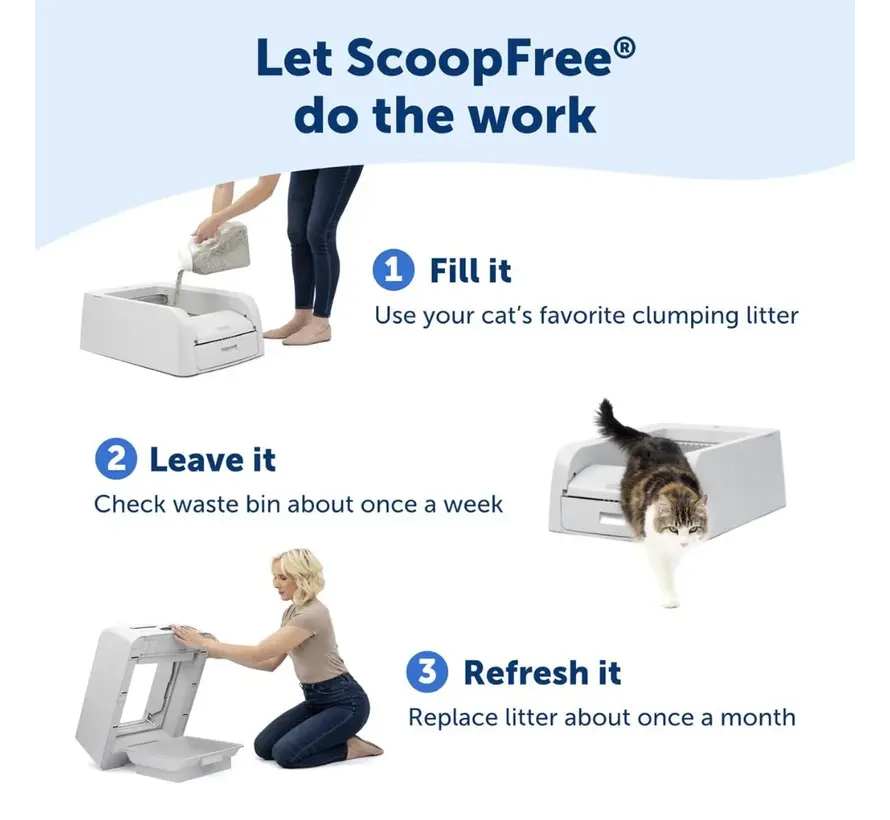 Let ScoopFree®
do the work

1 Fill it
Use your cat's favorite clumping litter

2 Leave it
Check waste bin about once a week

3 Refresh it
Replace litter about once a month