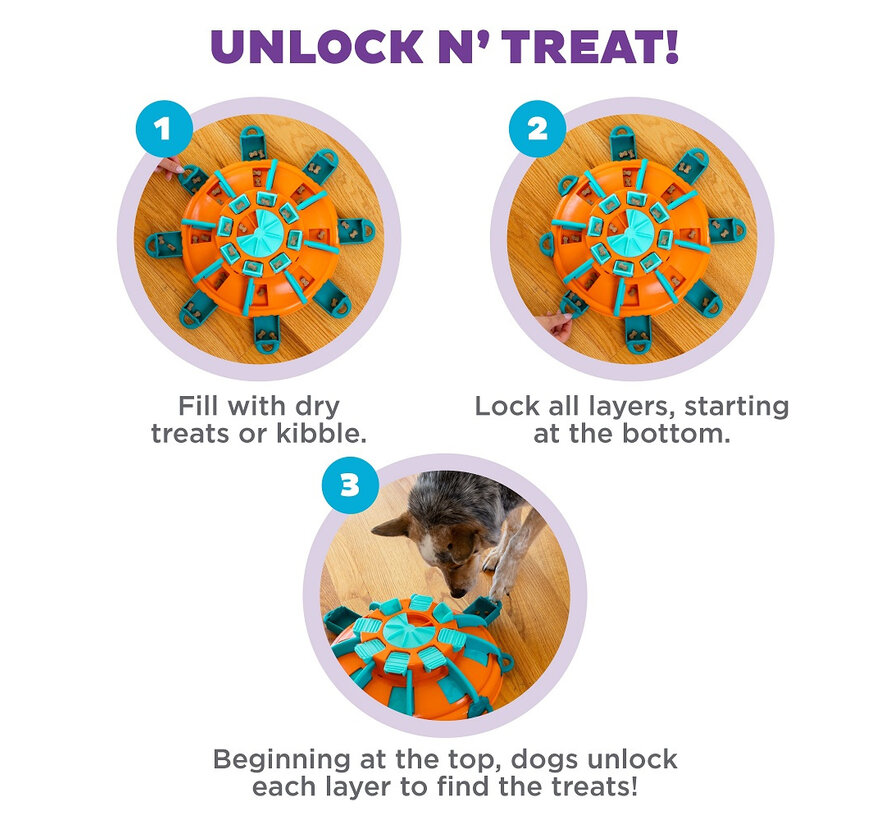 UNLOCK N' TREAT!

1

Fill with dry treats or kibble.

2

Lock all layers, starting at the bottom.

3

Beginning at the top, dogs unlock each layer to find the treats!