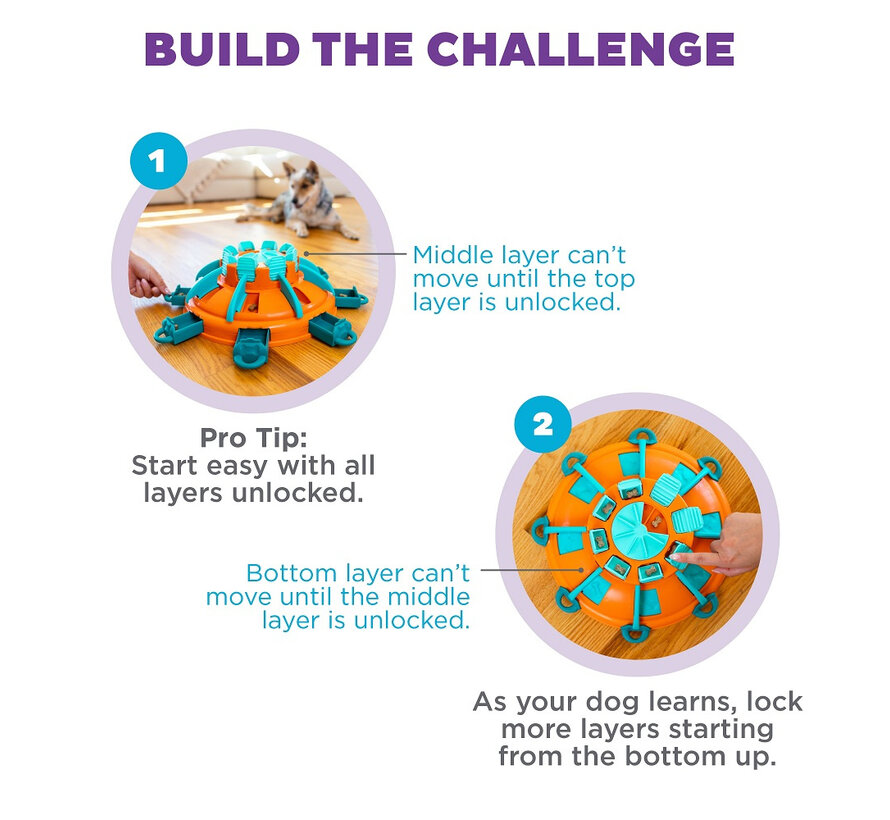 BUILD THE CHALLENGE

1

Middle layer can't move until the top layer is unlocked.

Pro Tip:
Start easy with all layers unlocked.

2

Bottom layer can't move until the middle layer is unlocked.

As your dog learns, lock more layers starting from the bottom up.